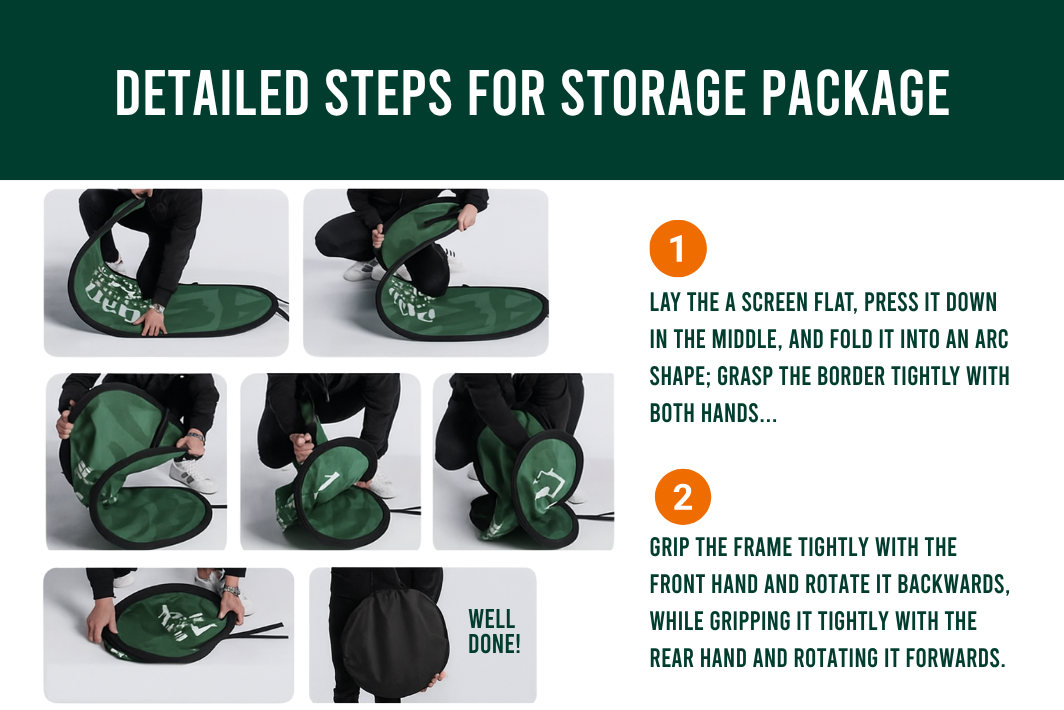 DETAILED STEPS FOR STORAGE PACKAGE

WELL DONE!

1

LAY THE A SCREEN FLAT, PRESS IT DOWN IN THE MIDDLE, AND FOLD IT INTO AN ARC SHAPE; GRASP THE BORDER TIGHTLY WITH BOTH HANDS...

2

GRIP THE FRAME TIGHTLY WITH THE FRONT HAND AND ROTATE IT BACKWARDS, WHILE GRIPPING IT TIGHTLY WITH THE REAR HAND AND ROTATING IT FORWARDS.